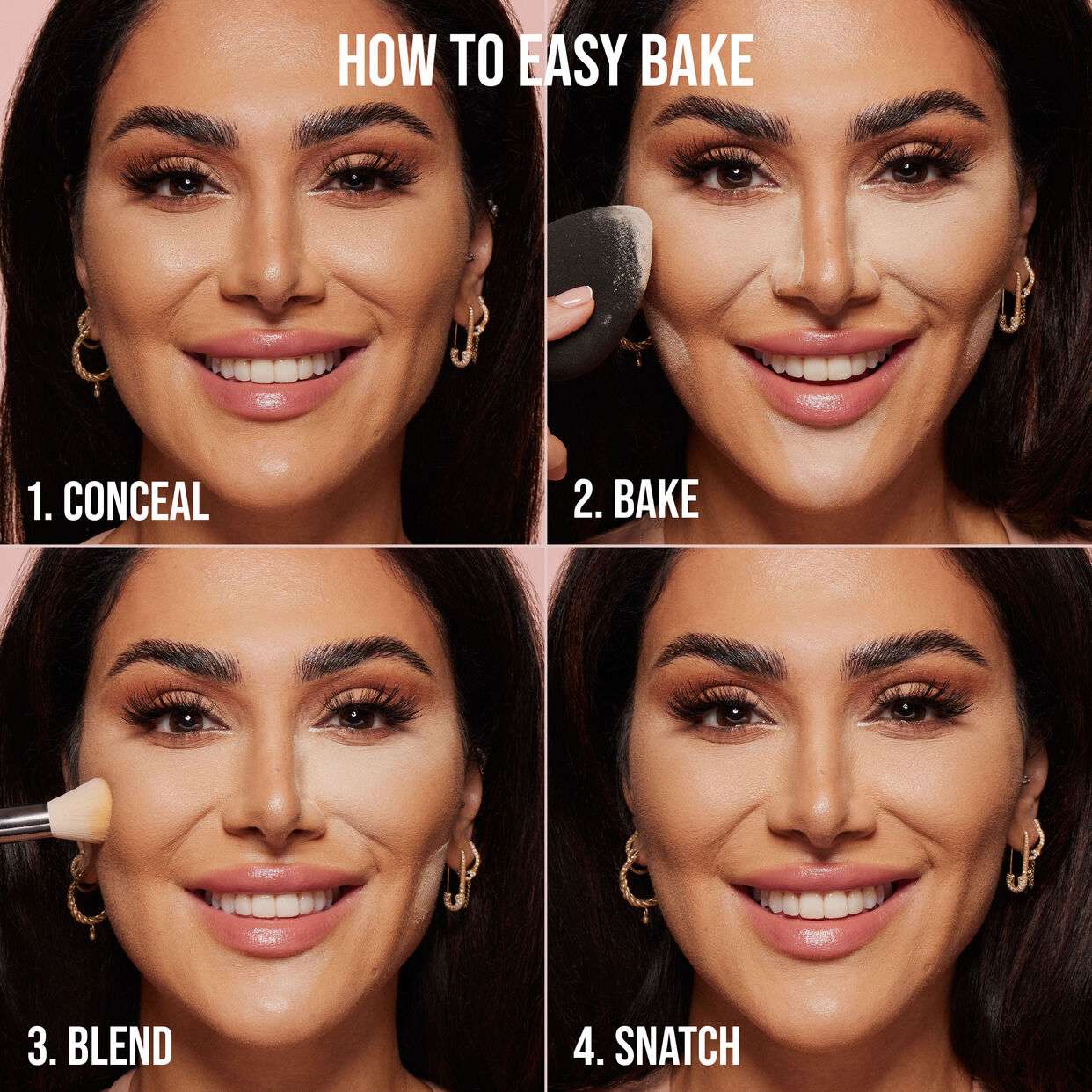 HOW TO EASY BAKE

1. CONCEAL

2. BAKE

3. BLEND

4. SNATCH