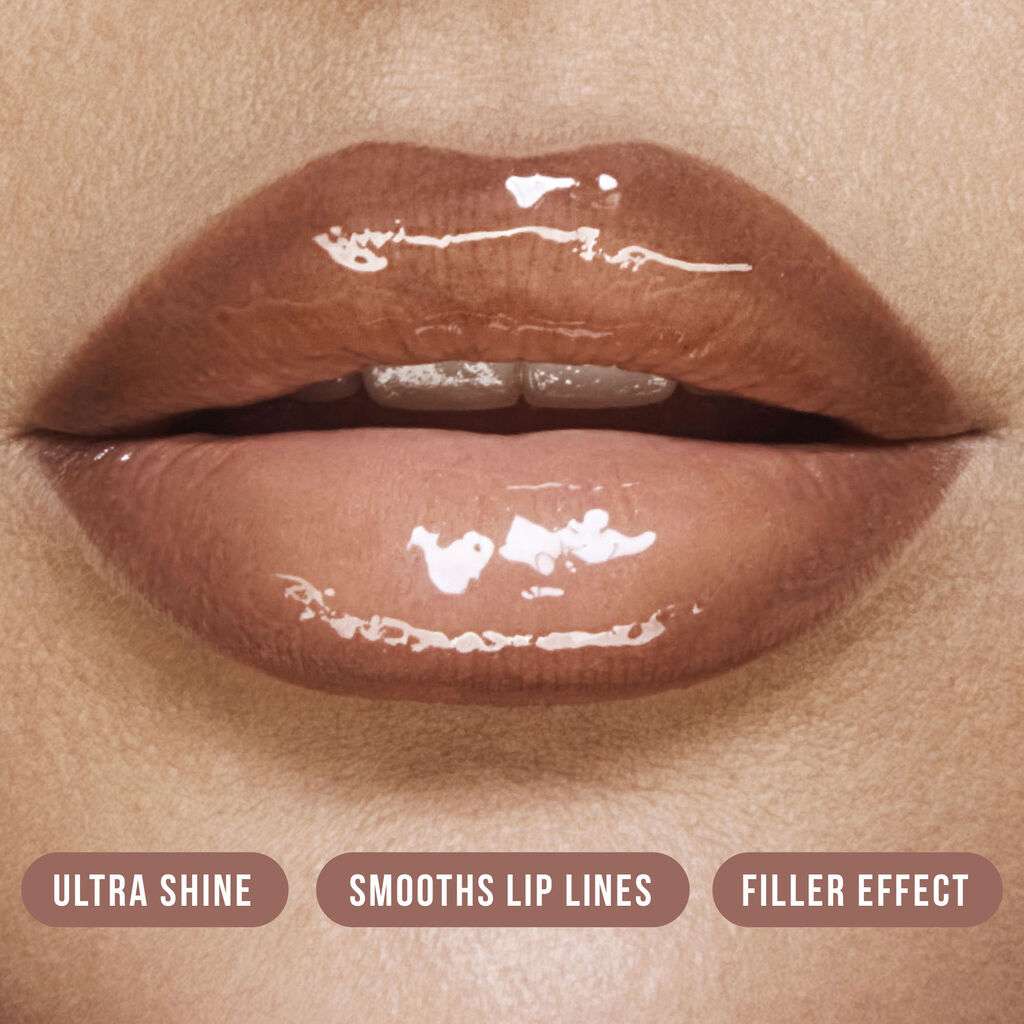 ULTRA SHINE
SMOOTHS LIP LINES
FILLER EFFECT